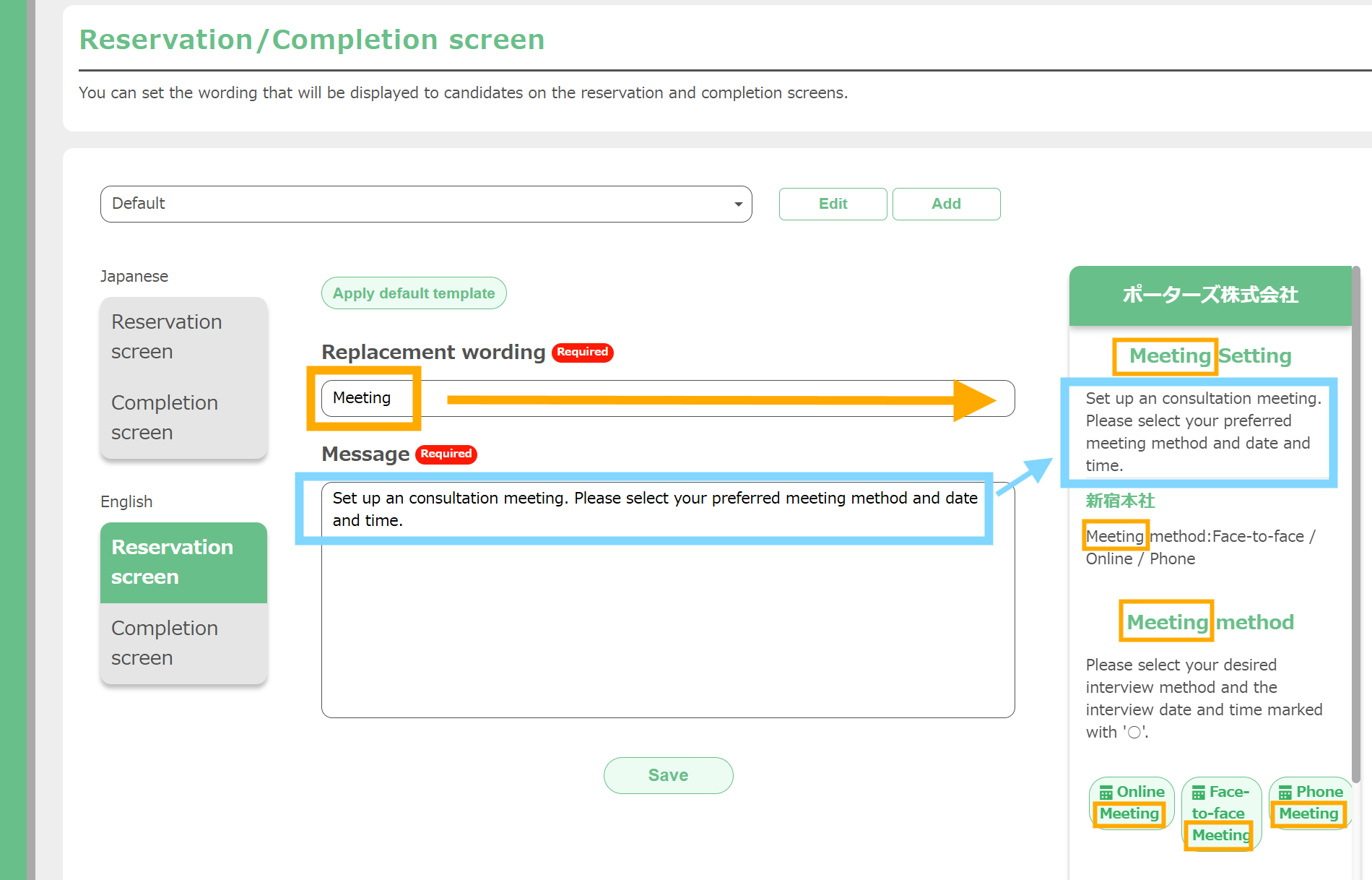 Reservation/Completion screen

You can set the wording that will be displayed to candidates on the reservation and completion screens.

Default

Edit

Add

Japanese

Reservation screen

Completion screen

English

Reservation screen

Completion screen

Apply default template

Replacement wording Required

Meeting

Message Required

Set up an consultation meeting. Please select your preferred meeting method and date and time.

Save

ポーターズ株式会社

Meeting Setting

Set up an consultation meeting. Please select your preferred meeting method and date and time.

新宿本社

Meeting method:Face-to-face / Online / Phone

Meeting method

Please select your desired interview method and the interview date and time marked with '○'.

Online Meeting

Face-to-face Meeting

Phone Meeting